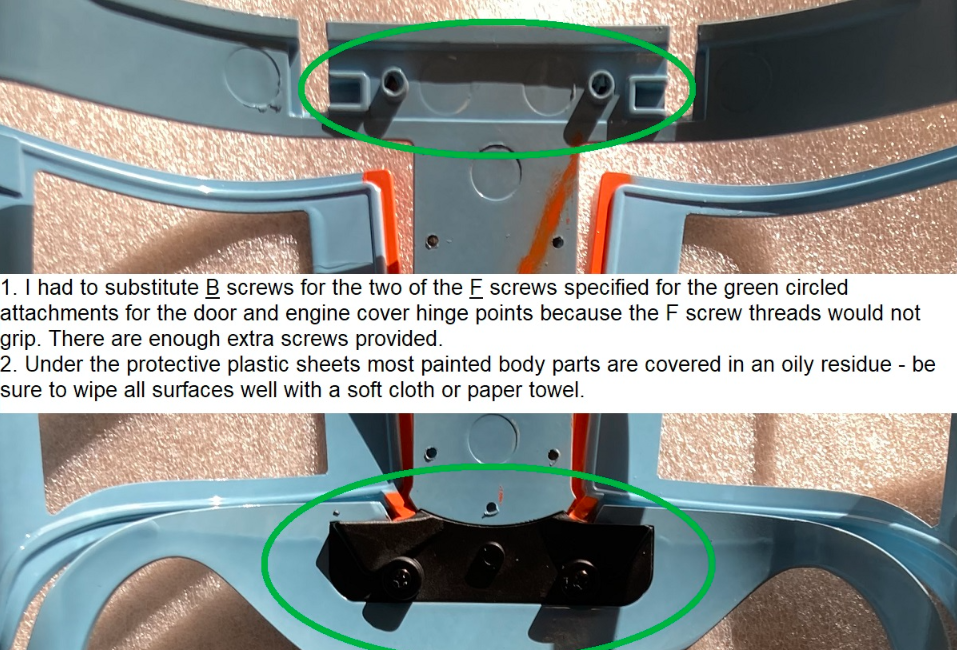 1. I had to substitute B screws for the two of the F screws specified for the green circled attachments for the door and engine cover hinge points because the F screw threads would not grip. There are enough extra screws provided.
2. Under the protective plastic sheets most painted body parts are covered in an oily residue - be sure to wipe all surfaces well with a soft cloth or paper towel.